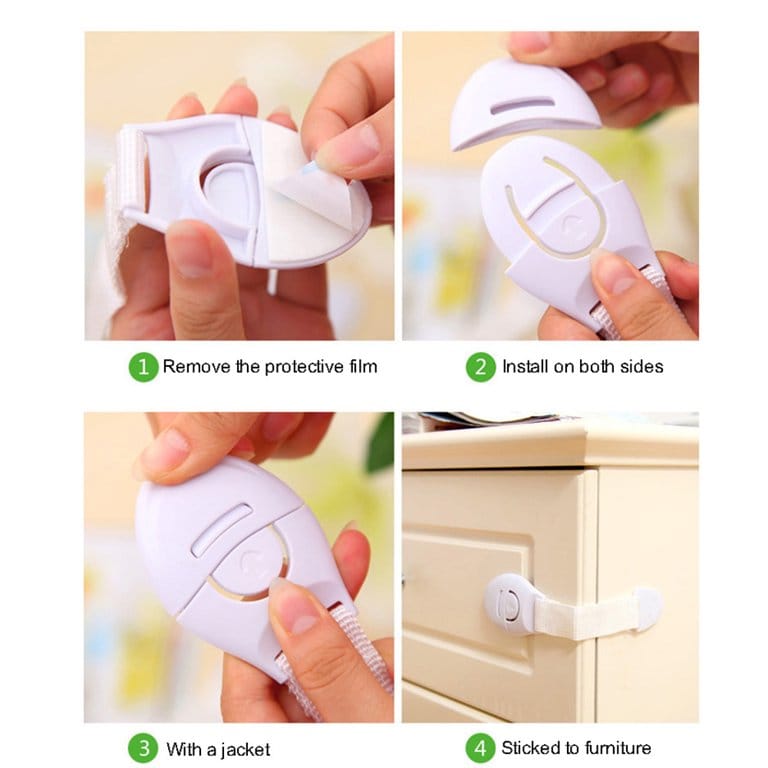 1 Remove the protective film

2 Install on both sides

3 With a jacket

4 Sticked to furniture