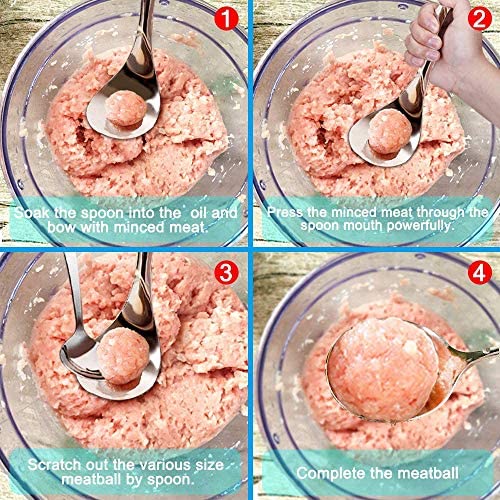 1

Soak the spoon into the oil and bow with minced meat.

2

Press the minced meat through the spoon mouth powerfully.

3

Scratch out the various size meatball by spoon.

4

Complete the meatball