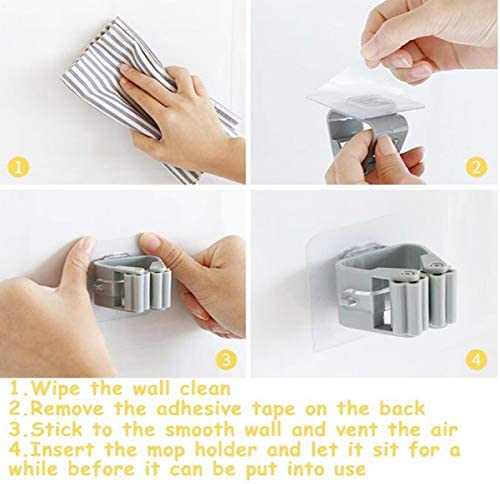 1

2

3

4

1.Wipe the wall clean
2.Remove the adhesive tape on the back
3.Stick to the smooth wall and vent the air
4.Insert the mop holder and let it sit for a while before it can be put into use